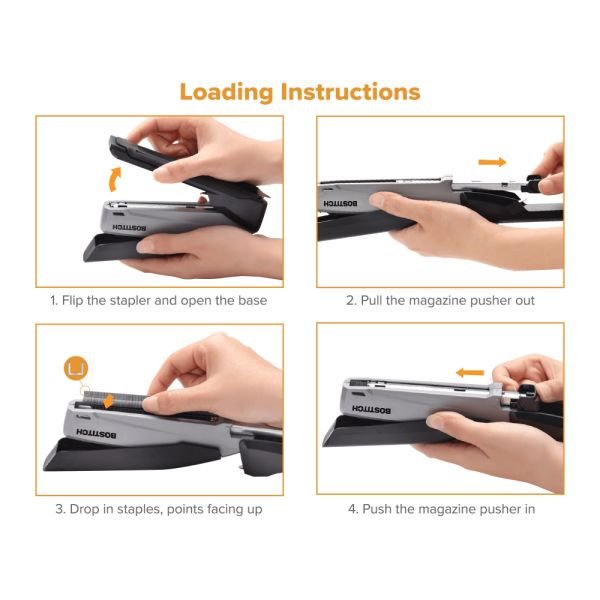 Loading Instructions

BOSTITCH

1. Flip the stapler and open the base

BOSTITCH

2. Pull the magazine pusher out

BOSTITCH

3. Drop in staples, points facing up

BOSTITCH

4. Push the magazine pusher in